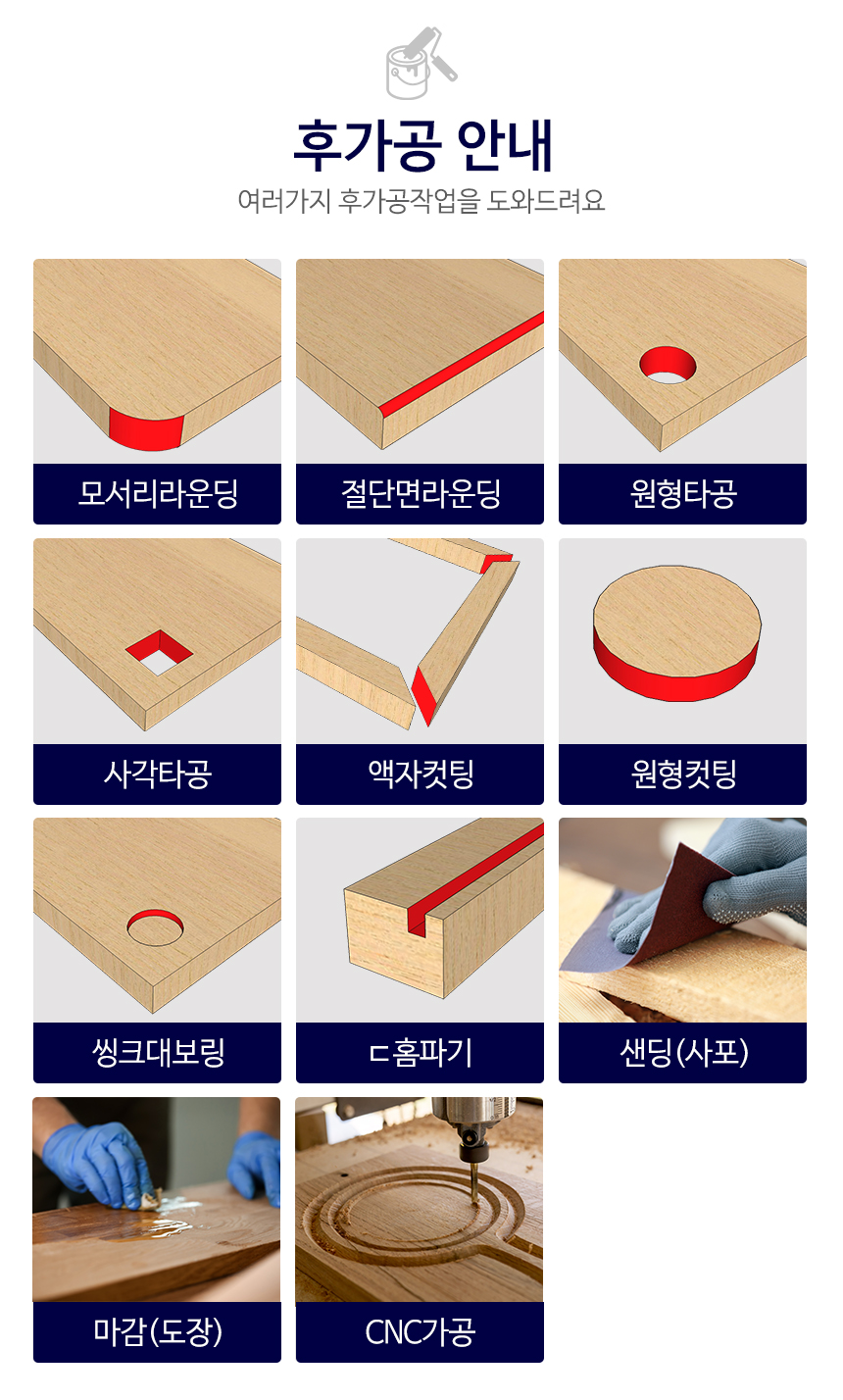 후가공 안내
여러가지 후가공작업을 도와드려요

모서리라운딩
절단면라운딩
원형타공
사각타공
액자컷팅
원형컷팅
씽크대보링
ㄷ홈파기
샌딩(사포)
마감(도장)
CNC가공